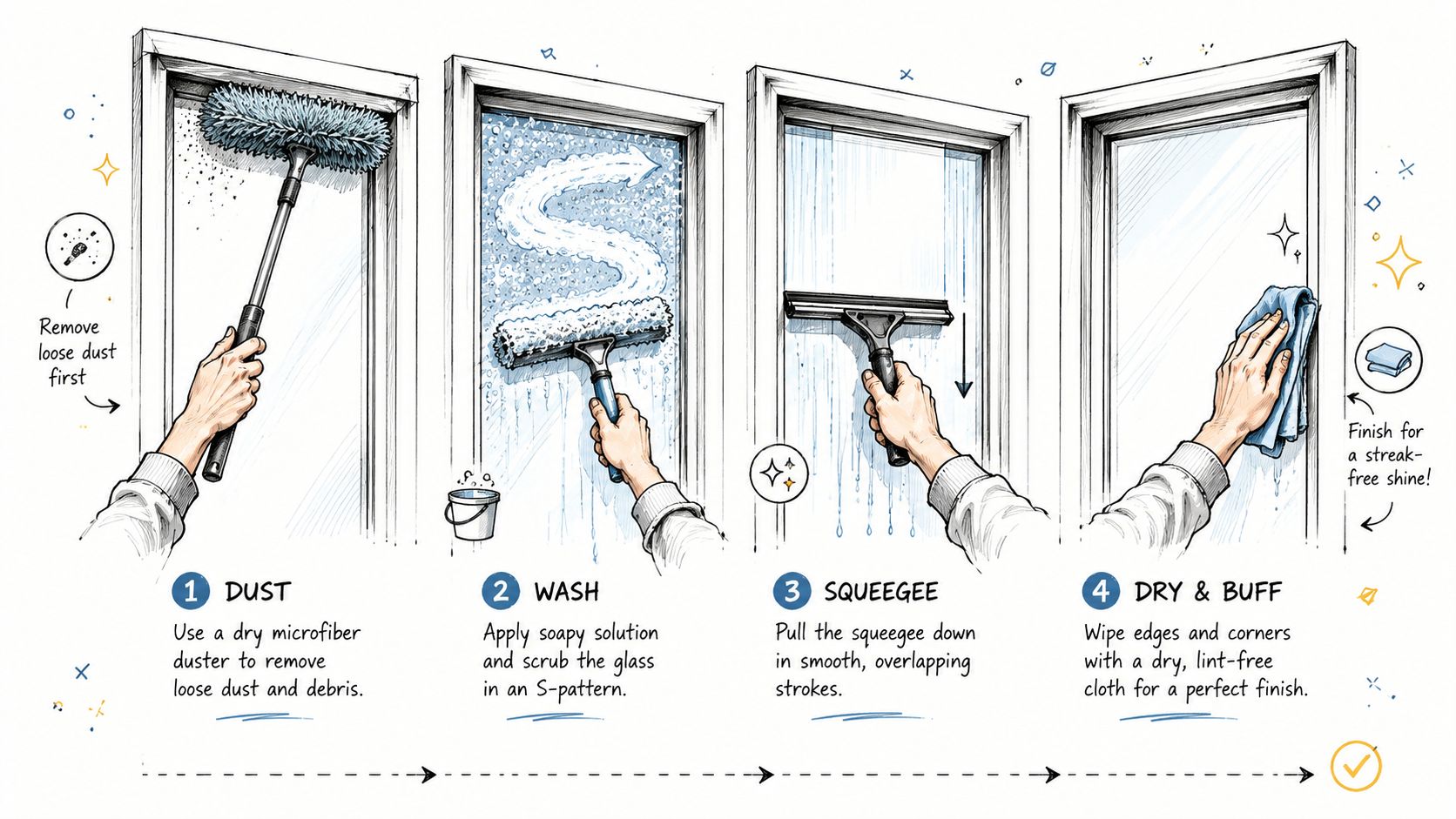 Remove loose dust first

Finish for a streak-free shine!

1 DUST

Use a dry microfiber duster to remove loose dust and debris.

2 WASH

Apply soapy solution and scrub the glass in an S-pattern.

3 SQUEEGEE

Pull the squeegee down in smooth, overlapping strokes.

4 DRY & BUFF

Wipe edges and corners with a dry, lint-free cloth for a perfect finish.