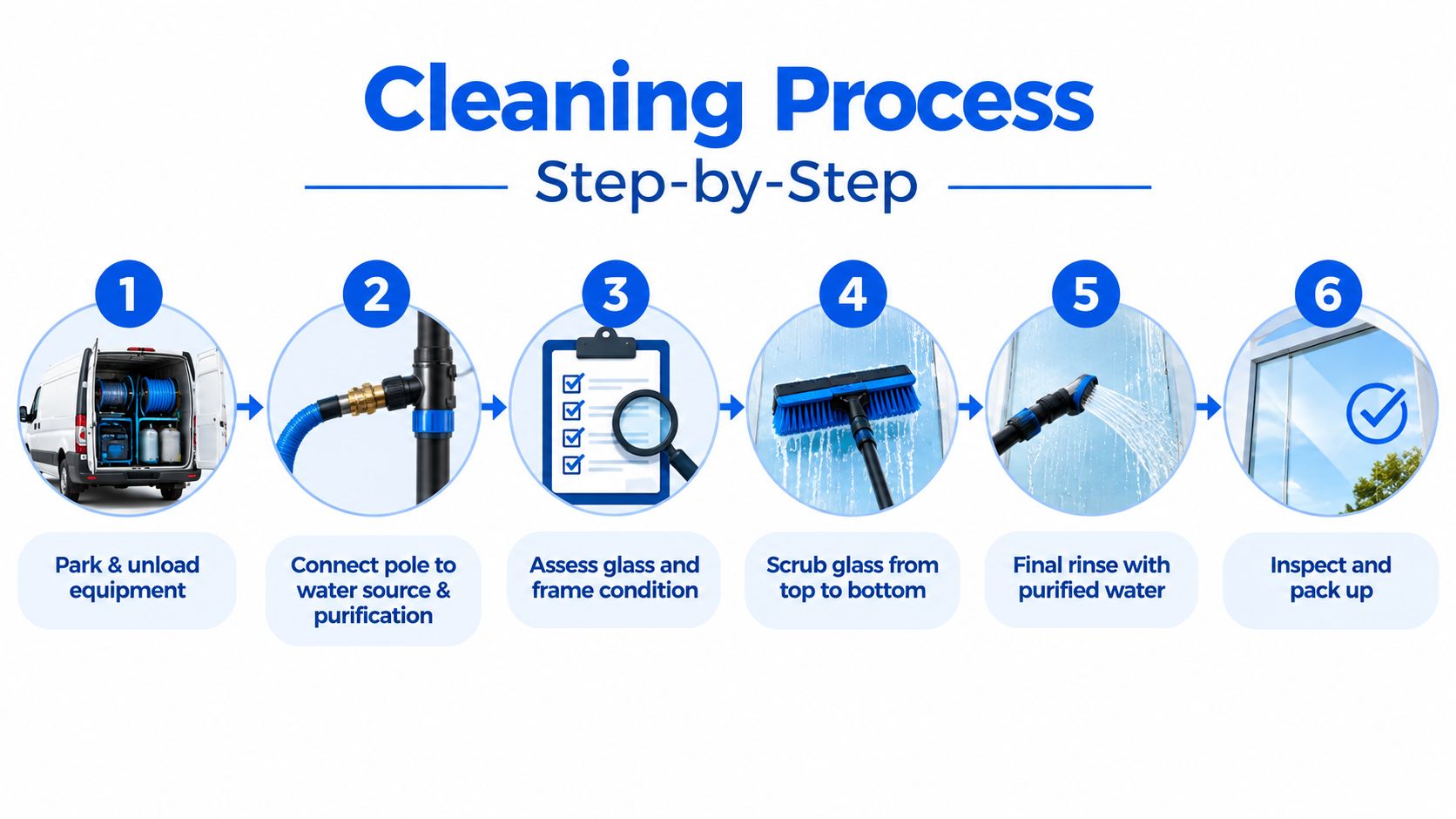 Cleaning Process

Step-by-Step

1

Park & unload equipment

2

Connect pole to water source & purification

3

Assess glass and frame condition

4

Scrub glass from top to bottom

5

Final rinse with purified water

6

Inspect and pack up